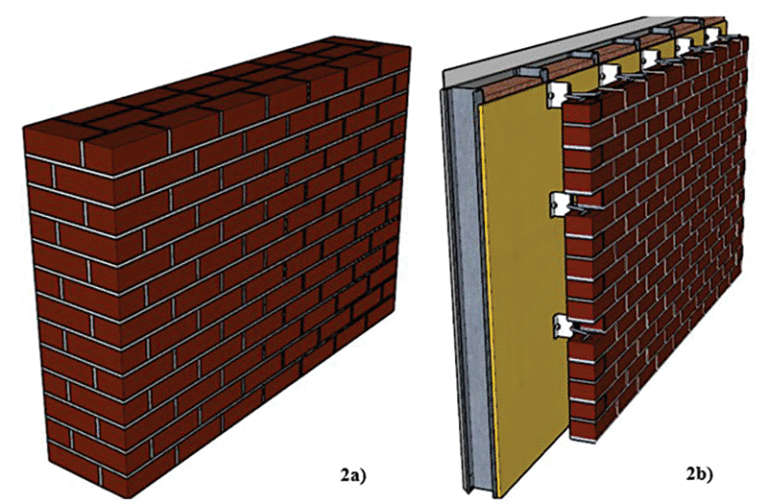 2a)

2b)