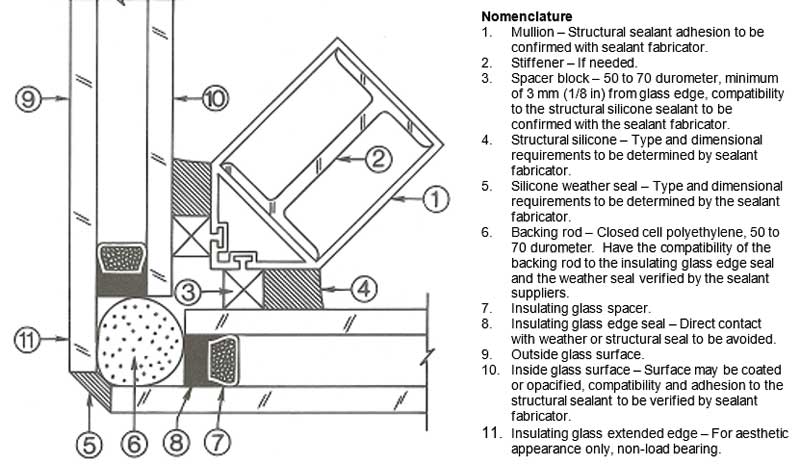 9
10
2
1
3
4
11
5
6
8
7

Nomenclature
1. Mullion – Structural sealant adhesion to be confirmed with sealant fabricator.
2. Stiffener – If needed.
3. Spacer block – 50 to 70 durometer, minimum of 3 mm (1/8 in) from glass edge, compatibility to the structural silicone sealant to be confirmed with the sealant fabricator.
4. Structural silicone – Type and dimensional requirements to be determined by sealant fabricator.
5. Silicone weather seal – Type and dimensional requirements to be determined by the sealant fabricator.
6. Backing rod – Closed cell polyethylene, 50 to 70 durometer. Have the compatibility of the backing rod to the insulating glass edge seal and the weather seal verified by the sealant suppliers.
7. Insulating glass spacer.
8. Insulating glass edge seal – Direct contact with weather or structural seal to be avoided.
9. Outside glass surface.
10. Inside glass surface – Surface may be coated or opacified, compatibility and adhesion to the structural sealant to be verified by sealant fabricator.
11. Insulating glass extended edge – For aesthetic appearance only, non-load bearing.