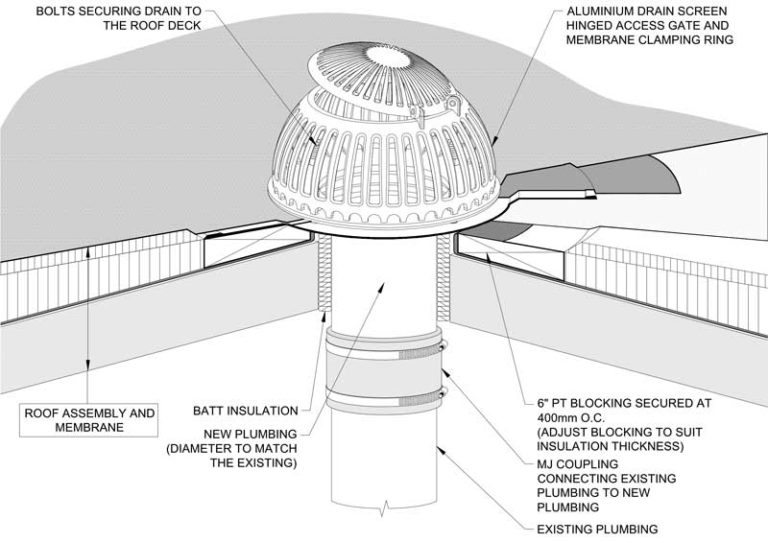 BOLTS SECURING DRAIN TO THE ROOF DECK

ALUMINIUM DRAIN SCREEN HINGED ACCESS GATE AND MEMBRANE CLAMPING RING

ROOF ASSEMBLY AND MEMBRANE

BATT INSULATION

NEW PLUMBING (DIAMETER TO MATCH THE EXISTING)

6" PT BLOCKING SECURED AT 400mm O.C. (ADJUST BLOCKING TO SUIT INSULATION THICKNESS)

MJ COUPLING CONNECTING EXISTING PLUMBING TO NEW PLUMBING

EXISTING PLUMBING