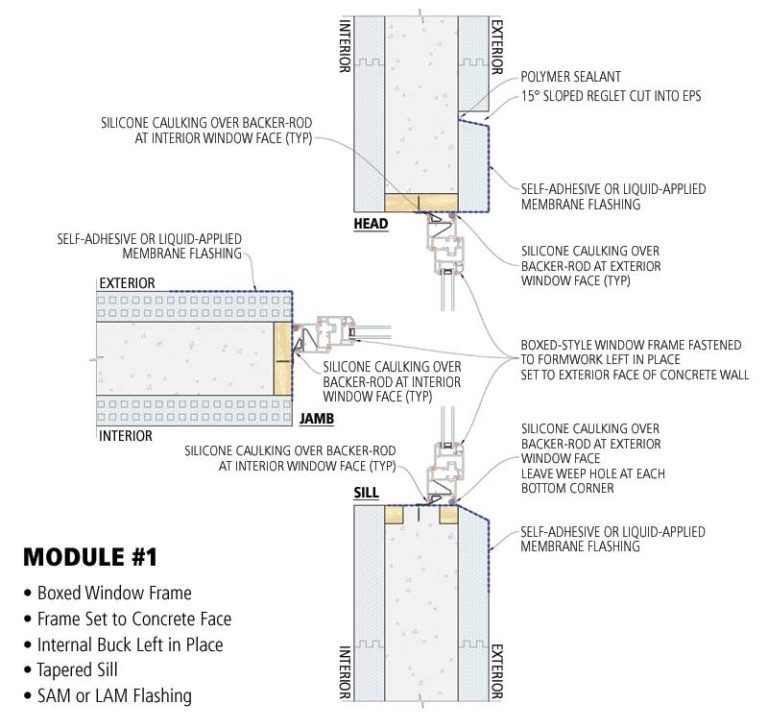 INTERIOR

EXTERIOR

POLYMER SEALANT

15° SLOPED REGLET CUT INTO EPS

SILICONE CAULKING OVER BACKER-ROD AT INTERIOR WINDOW FACE (TYP)

SELF-ADHESIVE OR LIQUID-APPLIED MEMBRANE FLASHING

HEAD

SELF-ADHESIVE OR LIQUID-APPLIED MEMBRANE FLASHING

SILICONE CAULKING OVER BACKER-ROD AT EXTERIOR WINDOW FACE (TYP)

EXTERIOR

BOXED-STYLE WINDOW FRAME FASTENED TO FORMWORK LEFT IN PLACE SET TO EXTERIOR FACE OF CONCRETE WALL

SILICONE CAULKING OVER BACKER-ROD AT INTERIOR WINDOW FACE (TYP)

JAMB

INTERIOR

SILICONE CAULKING OVER BACKER-ROD AT INTERIOR WINDOW FACE (TYP)

SILICONE CAULKING OVER BACKER-ROD AT EXTERIOR WINDOW FACE LEAVE WEEP HOLE AT EACH BOTTOM CORNER

SILL

SELF-ADHESIVE OR LIQUID-APPLIED MEMBRANE FLASHING

MODULE #1

• Boxed Window Frame
• Frame Set to Concrete Face
• Internal Buck Left in Place
• Tapered Sill
• SAM or LAM Flashing

INTERIOR

EXTERIOR