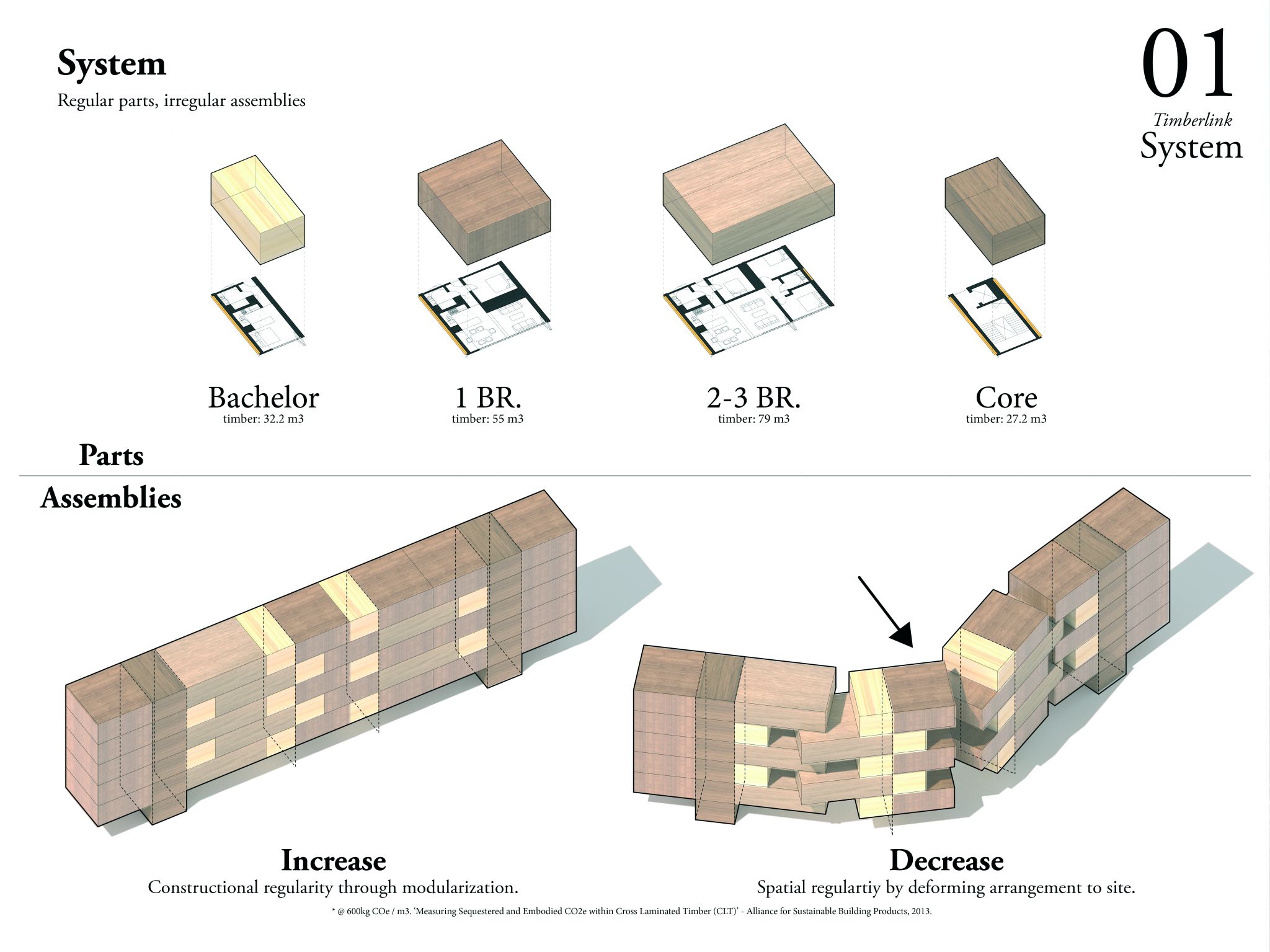 System

Regular parts, irregular assemblies

01
Timberlink
System

Bachelor
timber: 32.2 m3

1 BR.
timber: 55 m3

2-3 BR.
timber: 79 m3

Core
timber: 27.2 m3

Parts

Assemblies

Increase
Constructional regularity through modularization.

Decrease
Spatial regulartiy by deforming arrangement to site.

* @ 600kg COe / m3. 'Measuring Sequestered and Embodied CO2e within Cross Laminated Timber (CLT)' - Alliance for Sustainable Building Products, 2013.